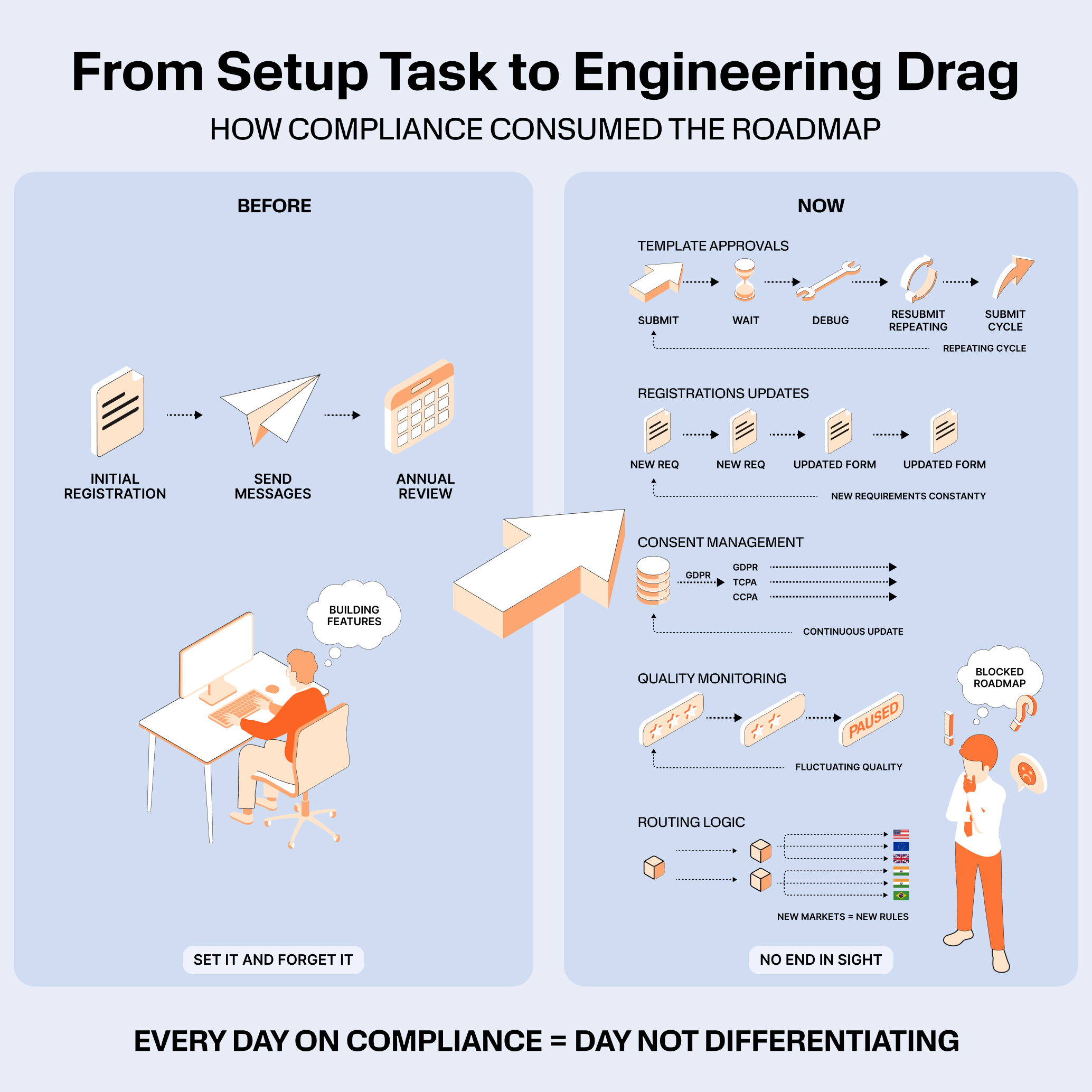 From Setup Task to Engineering Drag

HOW COMPLIANCE CONSUMED THE ROADMAP

BEFORE

INITIAL REGISTRATION

SEND MESSAGES

ANNUAL REVIEW

BUILDING FEATURES

SET IT AND FORGET IT

NOW

TEMPLATE APPROVALS

SUBMIT

WAIT

DEBUG

RESUBMIT REPEATING

SUBMIT CYCLE

REPEATING CYCLE

REGISTRATIONS UPDATES

NEW REQ

NEW REQ

UPDATED FORM

UPDATED FORM

NEW REQUIREMENTS CONSTANTY

CONSENT MANAGEMENT

GDPR

GDPR

TCPA

CCPA

CONTINUOUS UPDATE

QUALITY MONITORING

PAUSED

FLUCTUATING QUALITY

BLOCKED ROADMAP

ROUTING LOGIC

NEW MARKETS = NEW RULES

NO END IN SIGHT

EVERY DAY ON COMPLIANCE = DAY NOT DIFFERENTIATING